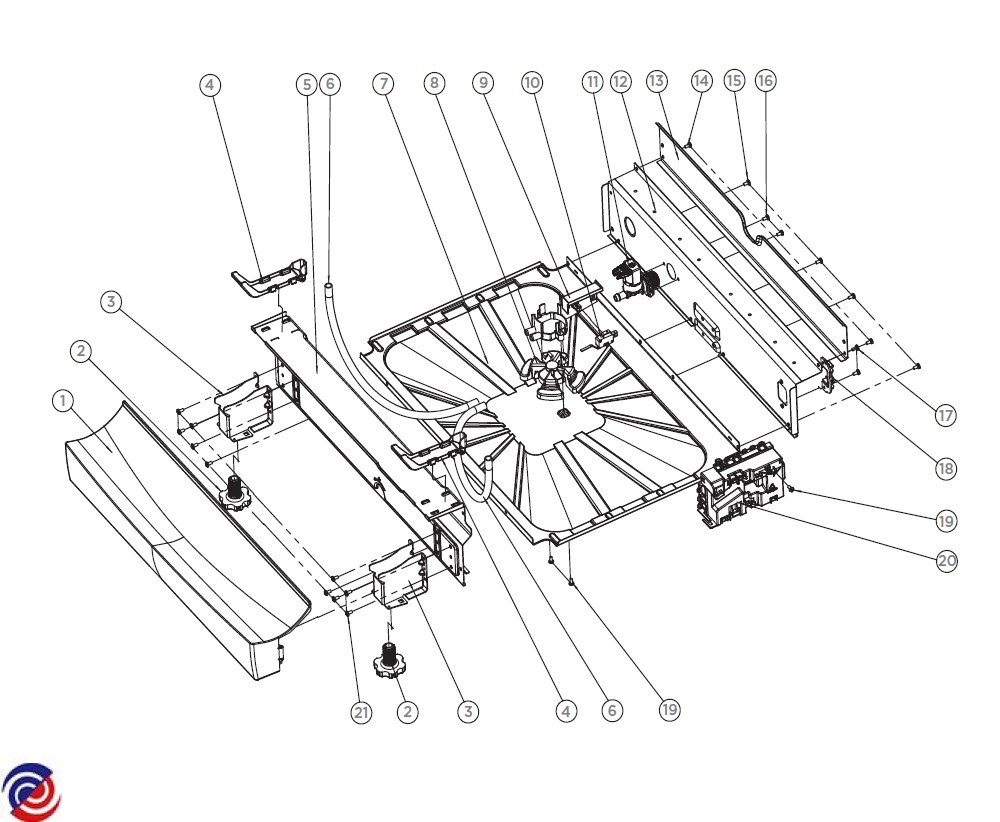 4
5
6
7
8
9
10
11
12
13
14
15
16
3
2
1
17
18
19
20
21
2
3
4
6
19